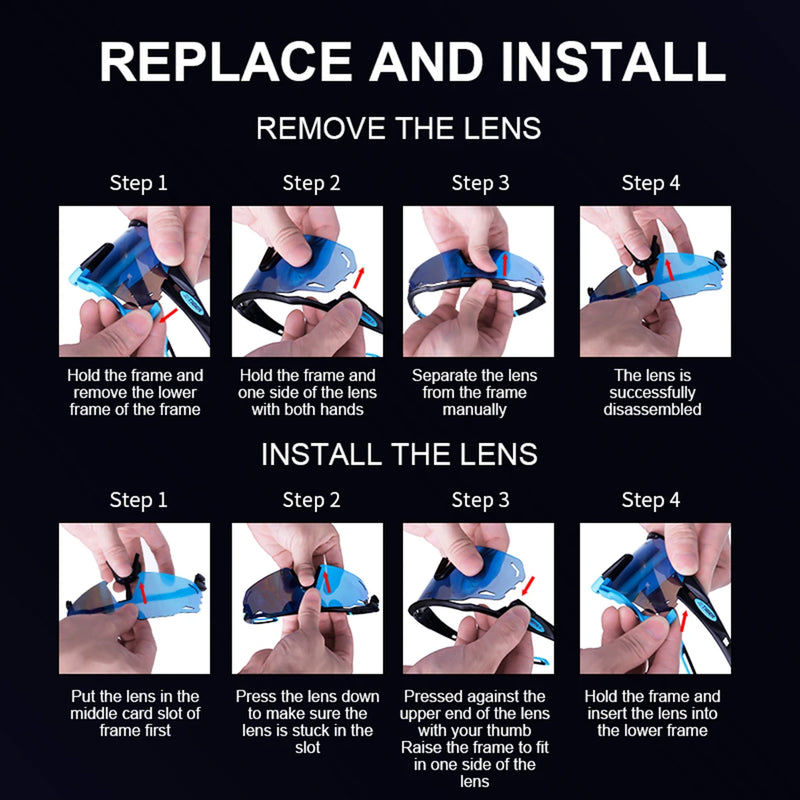 REPLACE AND INSTALL

REMOVE THE LENS

Step 1

Hold the frame and remove the lower frame of the frame

Step 2

Hold the frame and one side of the lens with both hands

Step 3

Separate the lens from the frame manually

Step 4

The lens is successfully disassembled

INSTALL THE LENS

Step 1

Put the lens in the middle card slot of frame first

Step 2

Press the lens down to make sure the lens is stuck in the slot

Step 3

Pressed against the upper end of the lens with your thumb Raise the frame to fit in one side of the lens

Step 4

Hold the frame and insert the lens into the lower frame